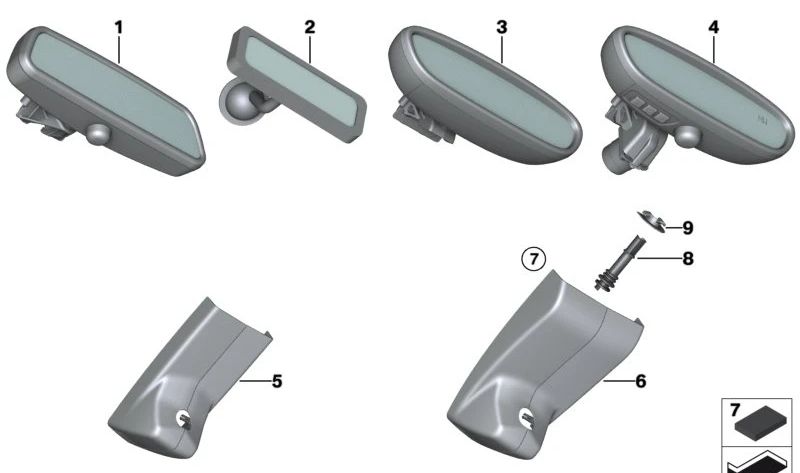 1
2
3
4
9
7
8
5
6
7