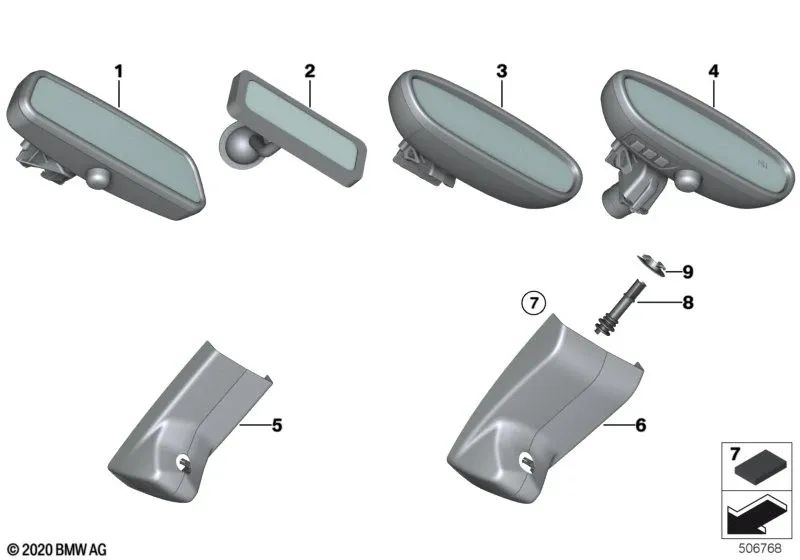 1
2
3
4
9
7
8
5
6
7
© 2020 BMW AG
506768