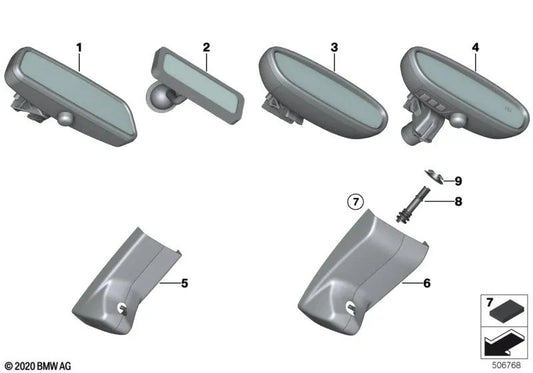 1
2
3
4
9
7
8
5
6
7
© 2020 BMW AG
506768