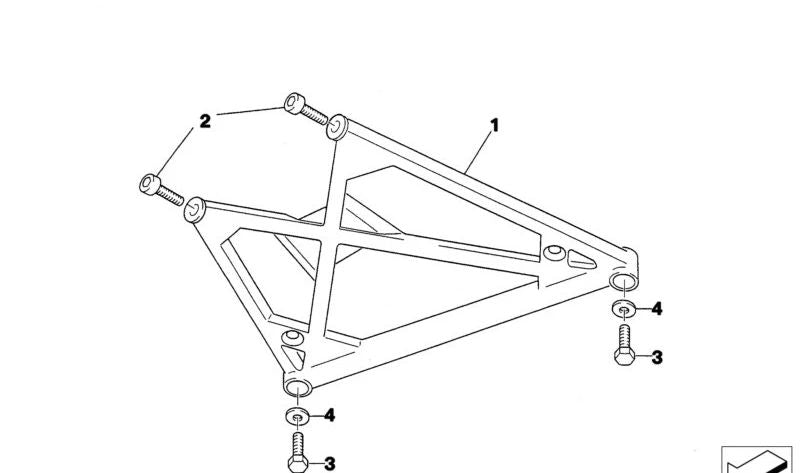 2
1
4
3
4
3