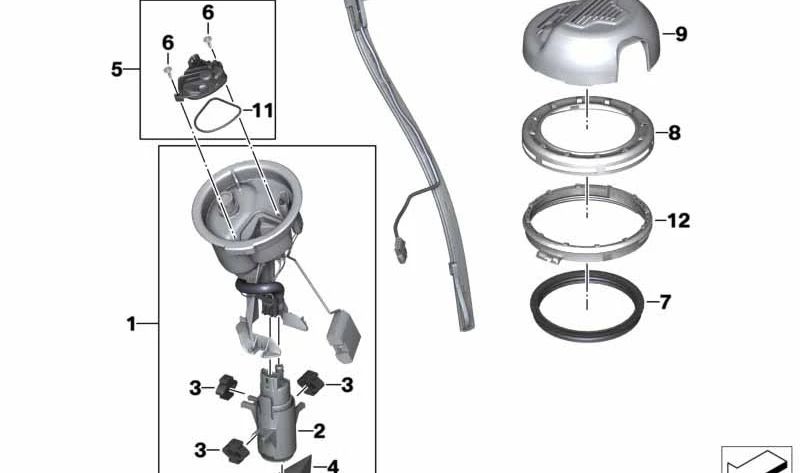 6
6
5
11
9
8
12
7
1
3
3
2
3
4