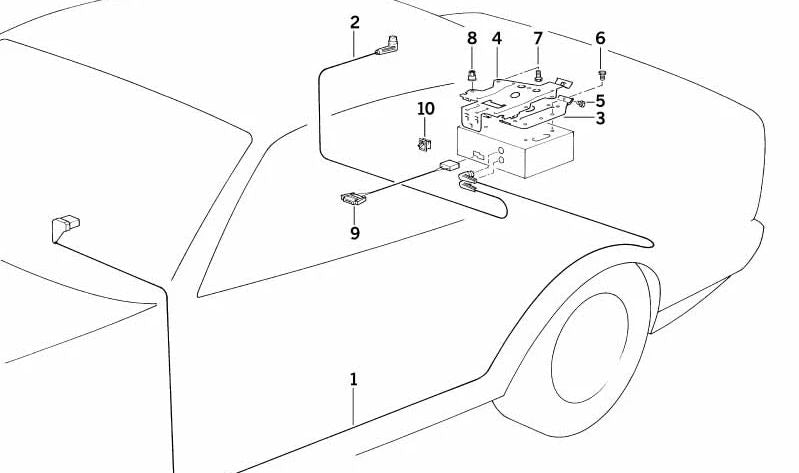 2
8
4
7
6
5
3
10
9
1