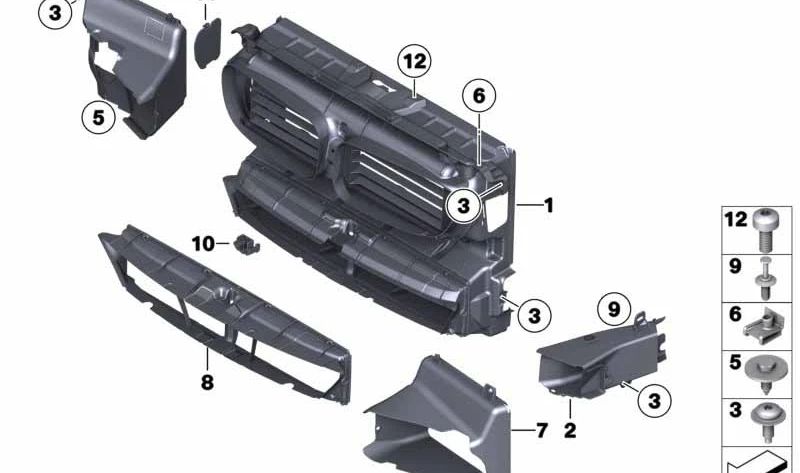 3
5
12
6
3
1
10
3
9
8
3
7
2
12
9
6
5
3