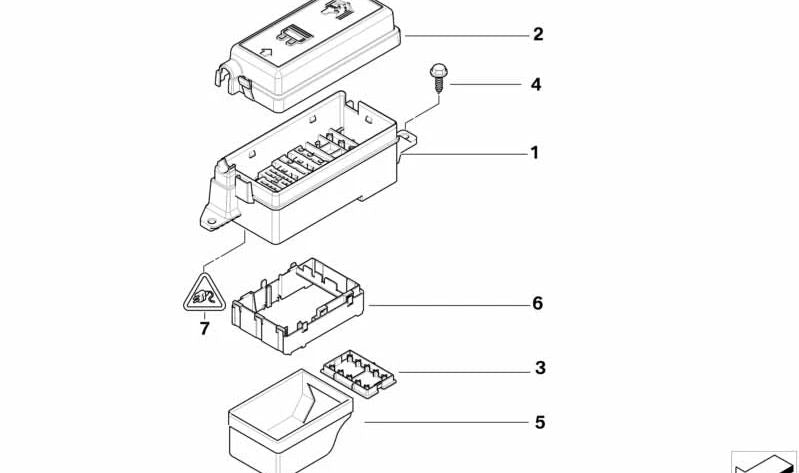 2
4
1
6
7
3
5