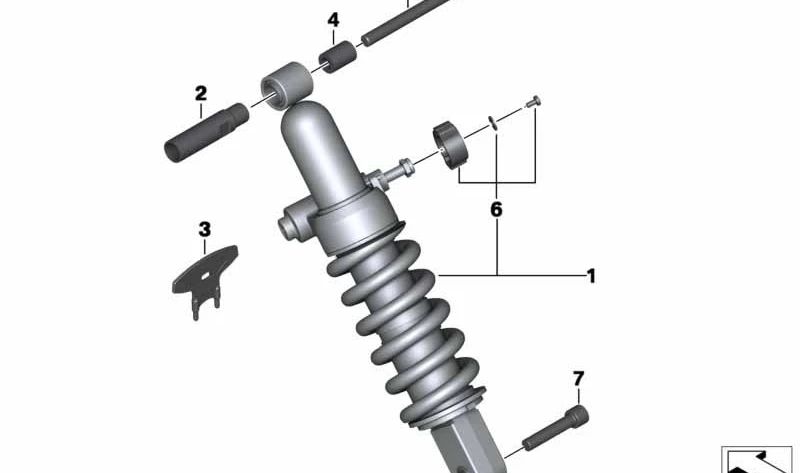 4
2
6
3
1
7