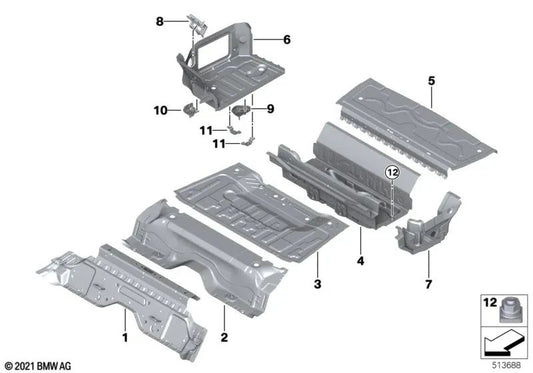 8
6
5
10
9
11
11
12
3
4
7
1
2
12
© 2021 BMW AG
513688