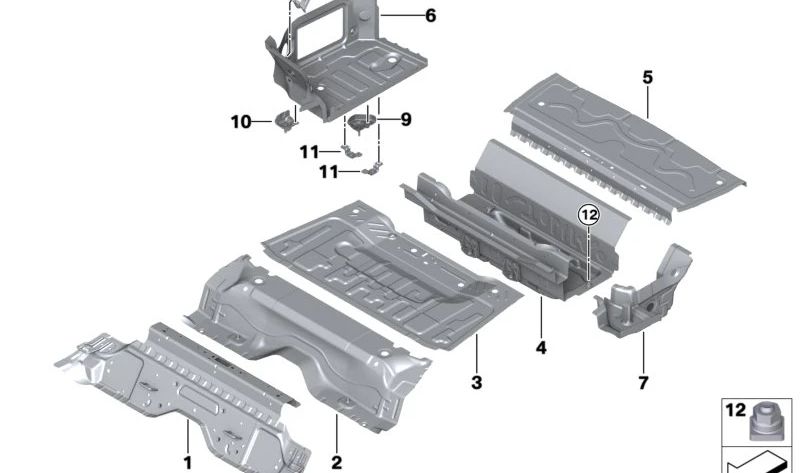 6

5

10

9

11

11

12

4

3

7

1

2

12