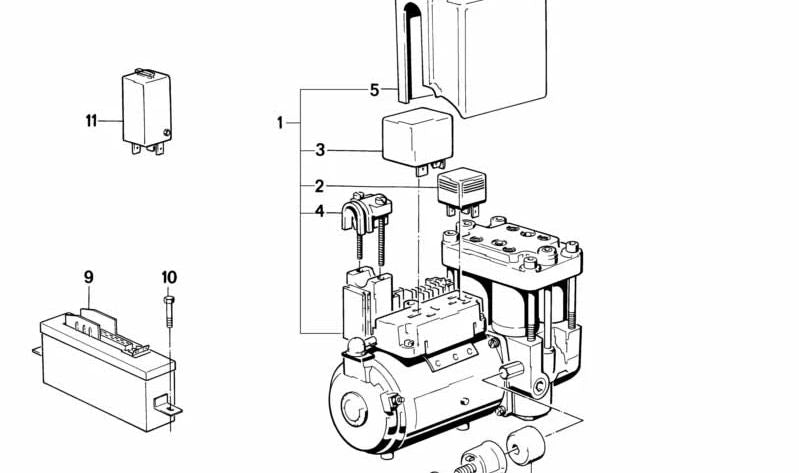 11

5

1

3

2

4

9

10