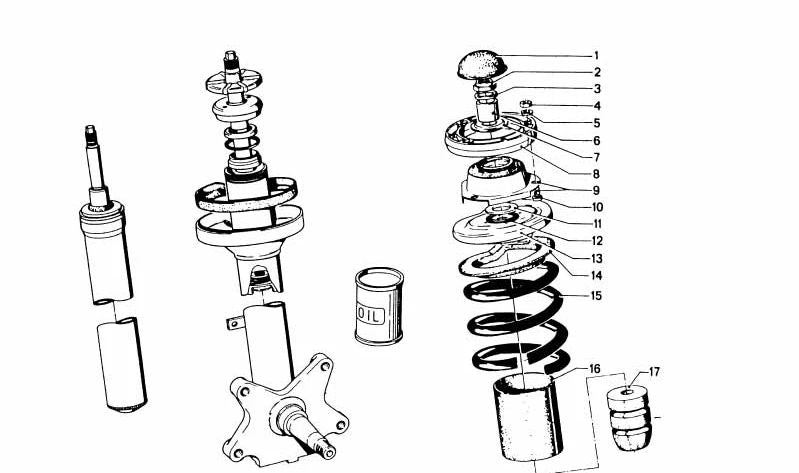 OIL

1
2
3
4
5
6
7
8
9
10
11
12
13
14
15
16
17