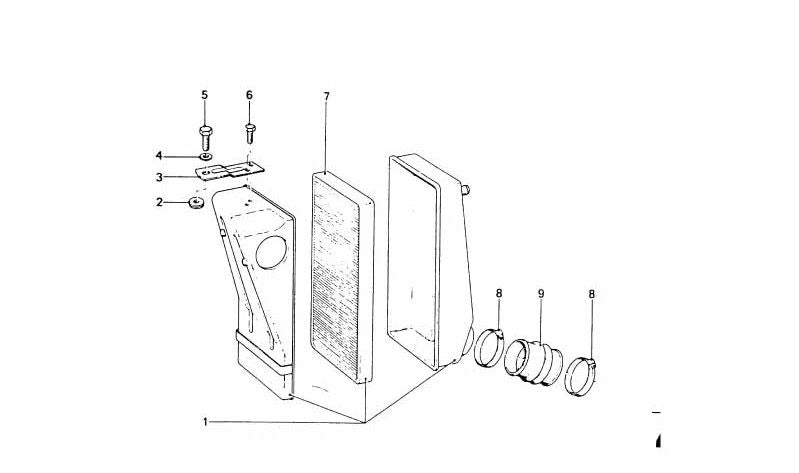 5
6
7
4
3
2
8
9
8
1