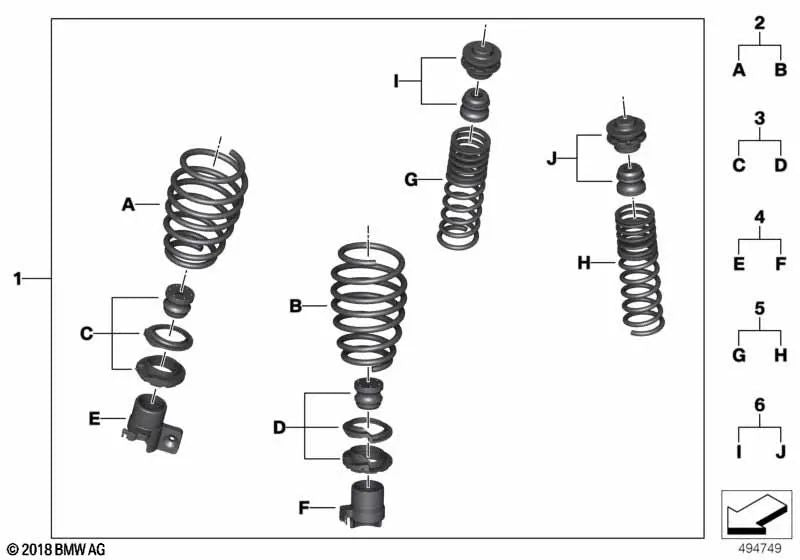 1
A
C
E
B
D
F
I
G
J
H
2
A B
3
C D
4
E F
5
G H
6
I J
© 2018 BMW AG
494749