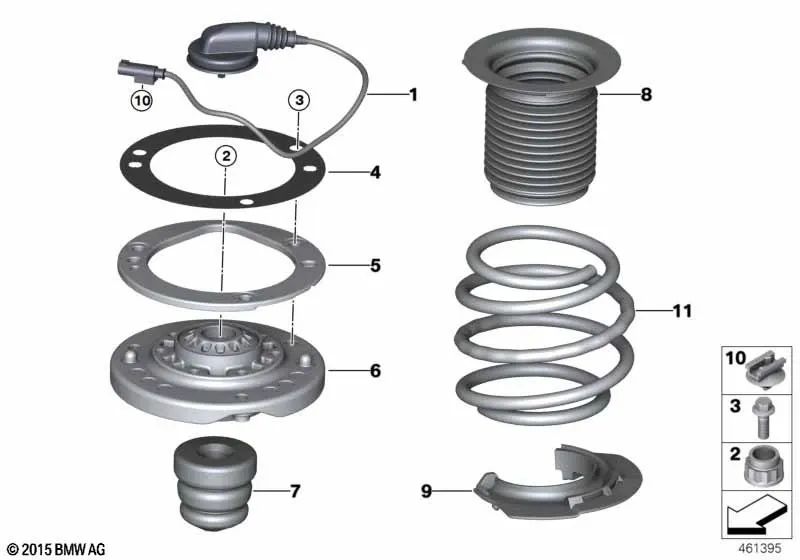 10
3
1
2
4
5
6
7
8
11
9
10
3
2
© 2015 BMW AG
461395