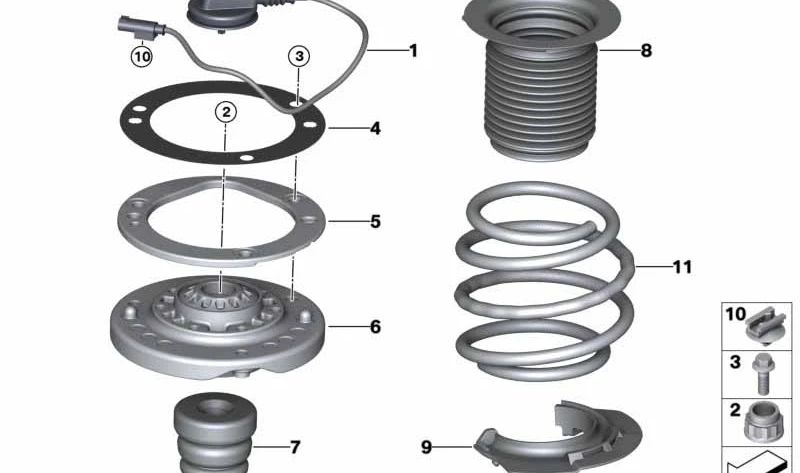 10
3
1
8
2
4
5
11
6
10
3
2
7
9