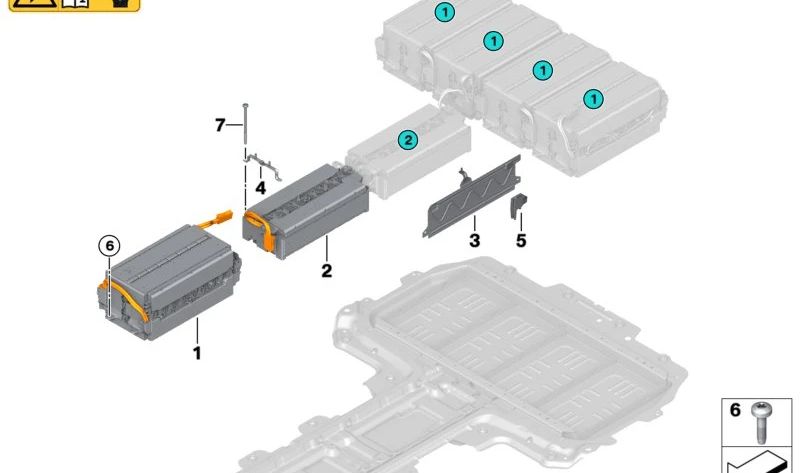 1
1
1
1
2
7
4
3
5
6
2
1
6