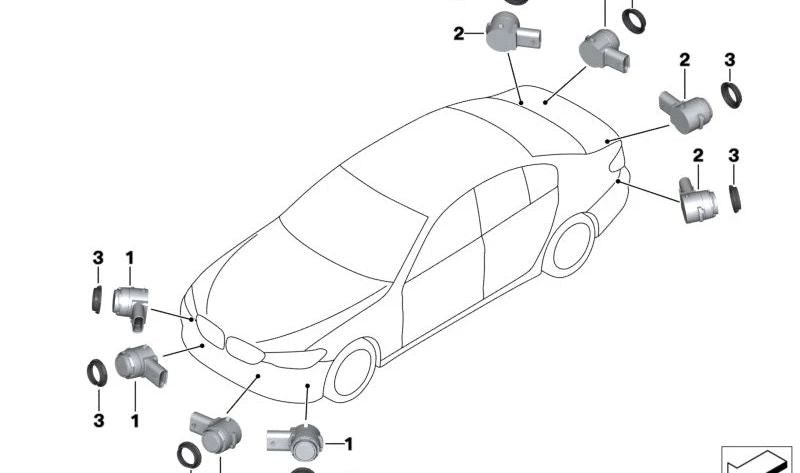 2
2
3
2
3
3
1
3
1
1