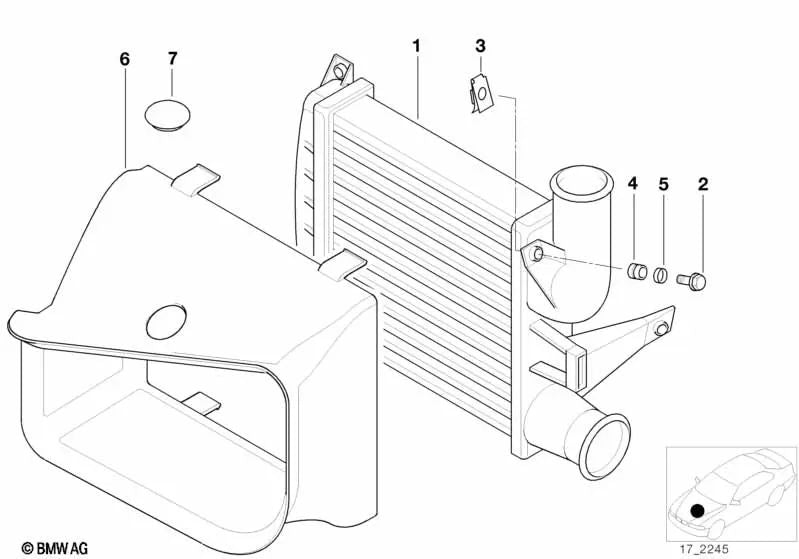 6
7
1
3
4
5
2
© BMW AG
17_2245