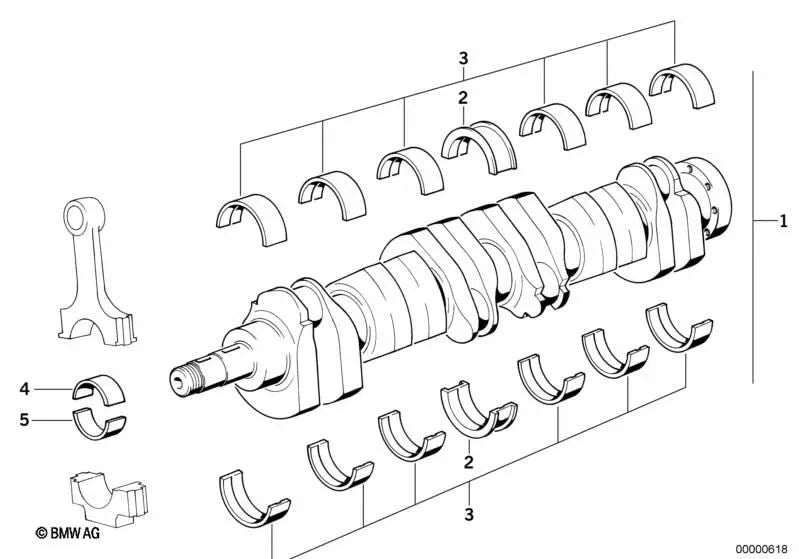 3
2
1
4
5
2
3
© BMW AG
00000618