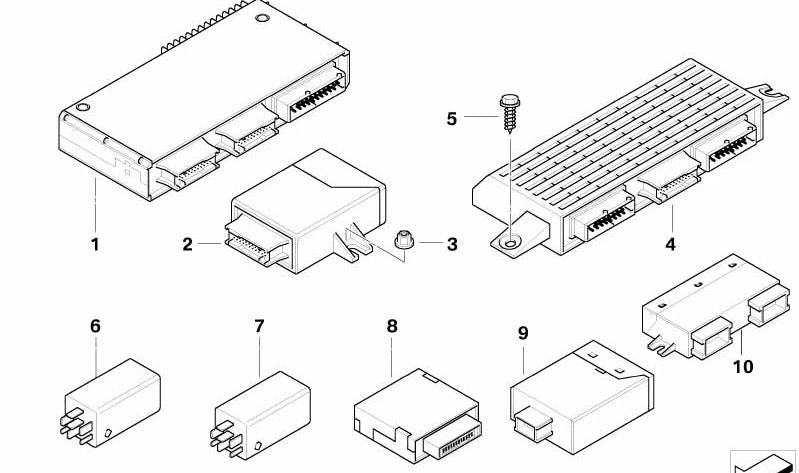 5
1
2
3
4
6
7
8
9
10