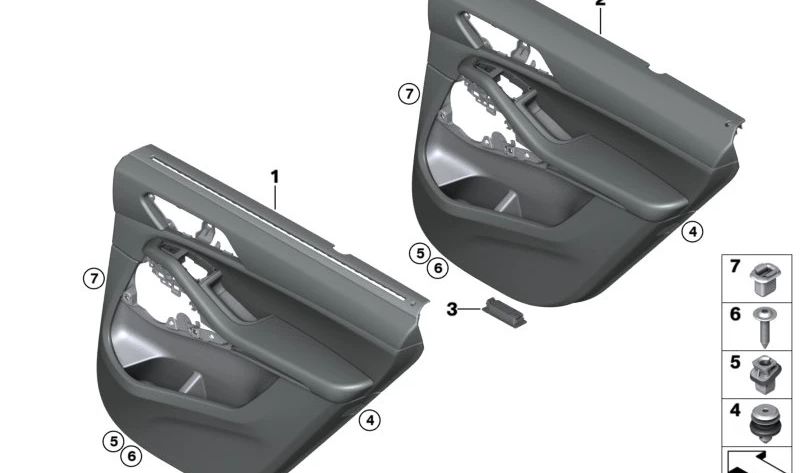 2
7
1
4
5
6
7
3
4
5
6
7
6
5
4