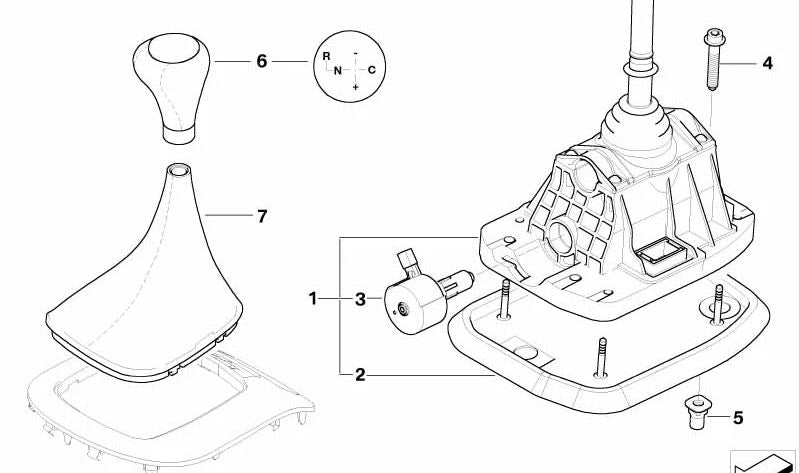 6
R
N
C
-
+
4
7
1
3
2
5