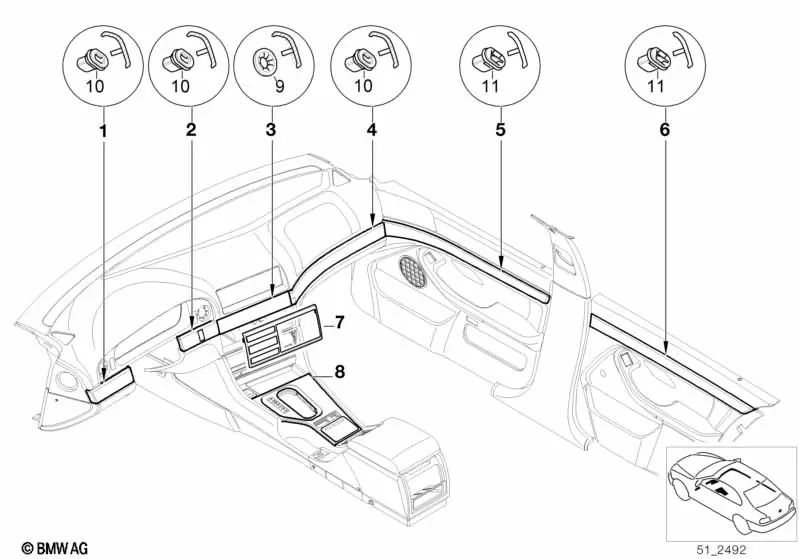 10
10
9
10
11
11
1
2
3
4
5
6
7
8
© BMW AG
51_2492