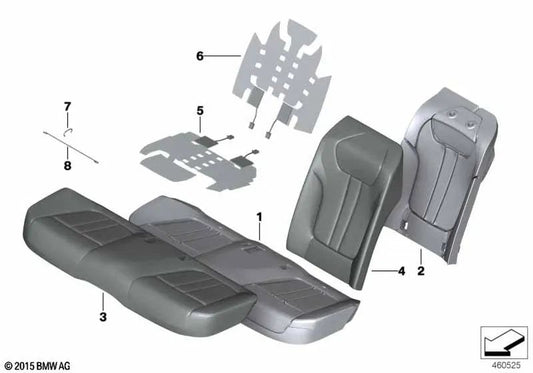 6
7
5
8
1
4
2
3
© 2015 BMW AG
460525