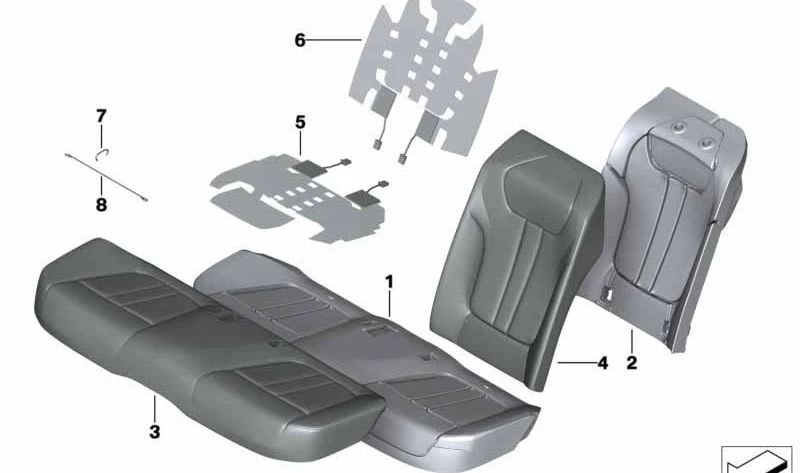 6
7
5
8
1
4
2
3