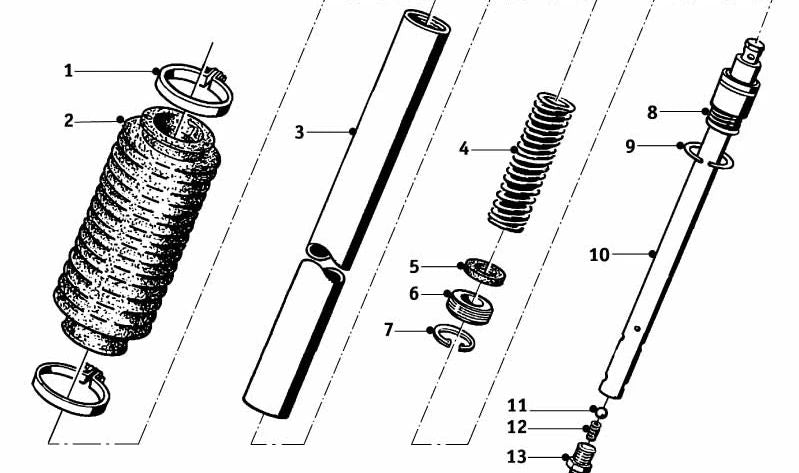 1
2
3
4
5
6
7
8
9
10
11
12
13