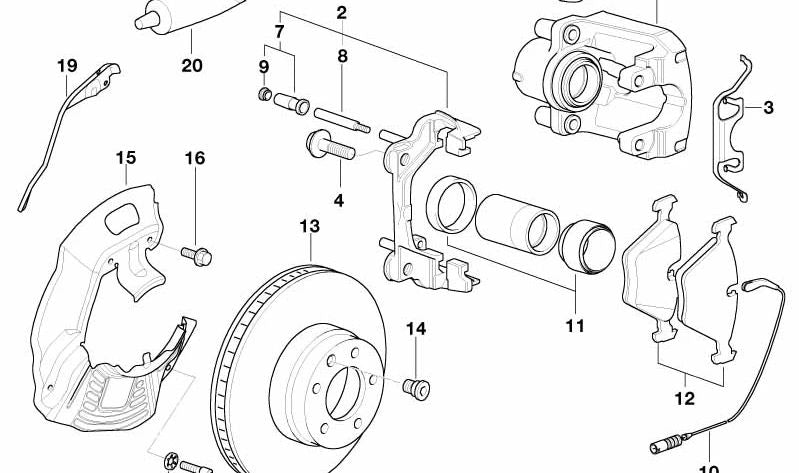 2
7
8
9
20
19
3
15
16
4
13
11
14
12
10