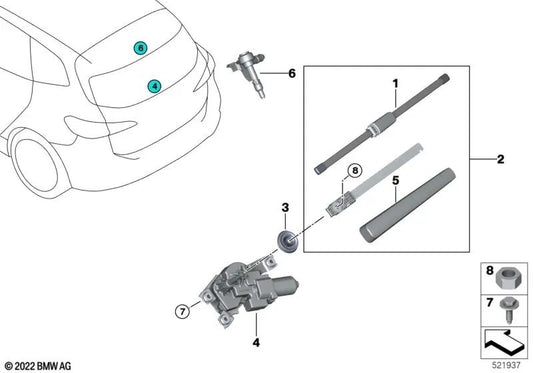 6
4
6
1
2
8
5
3
7
4
8
7
© 2022 BMW AG
521937