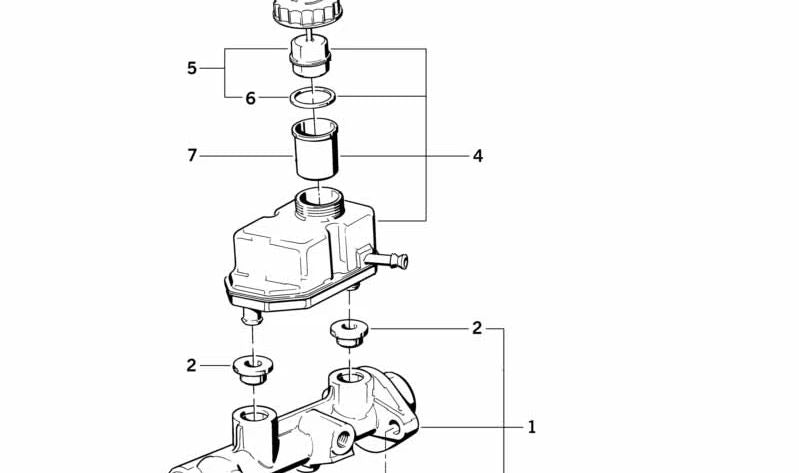 5
6
7
4
2
2
1