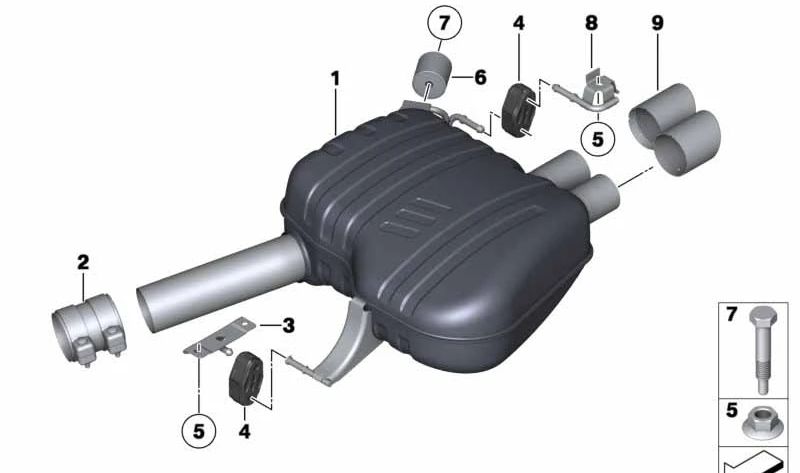 7
4
8
9
1
6
5
2
3
5
4
7
5