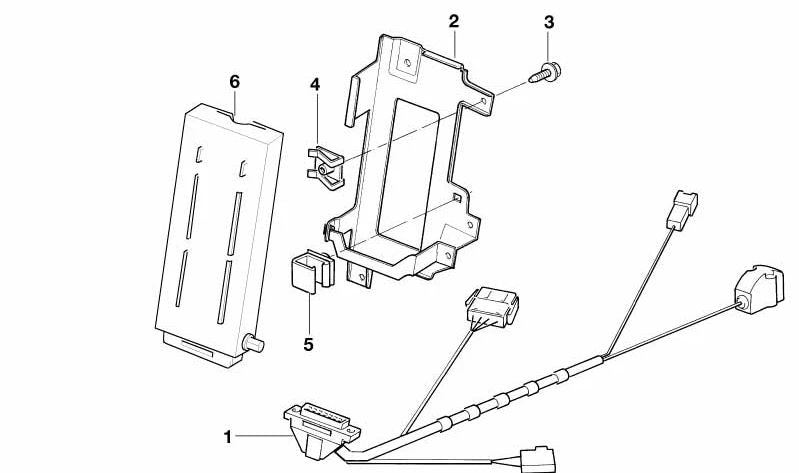 2
3
6
4
5
1