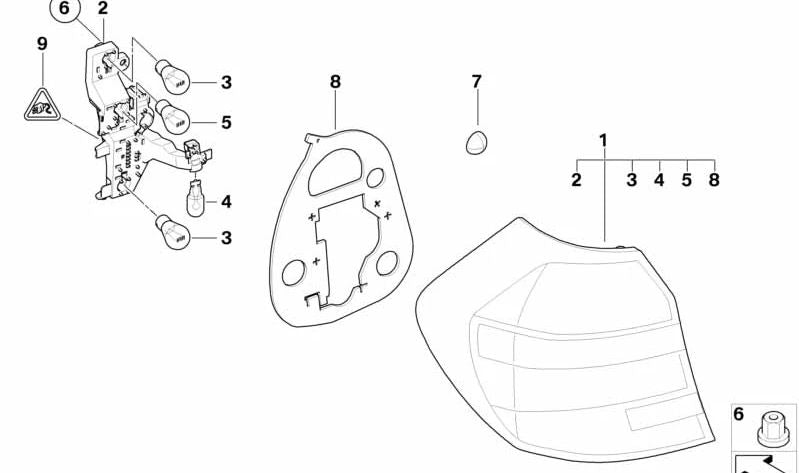 6
2
9
3
5
4
3
8
7
1
2
3
4
5
8
6