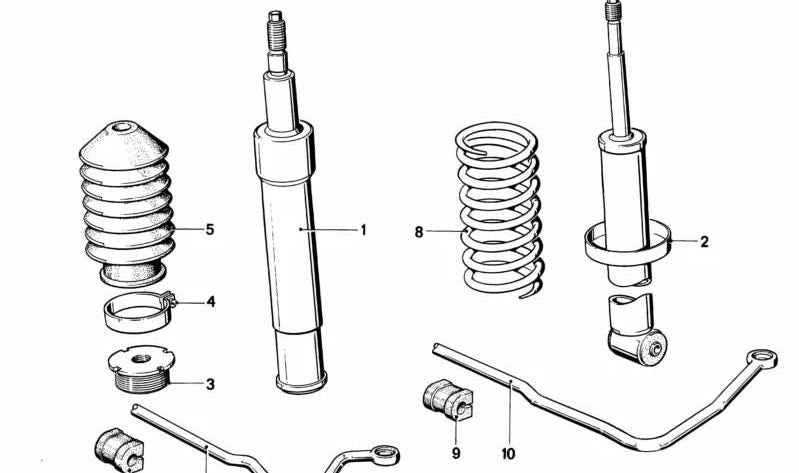 5
1
8
2
4
3
9
10