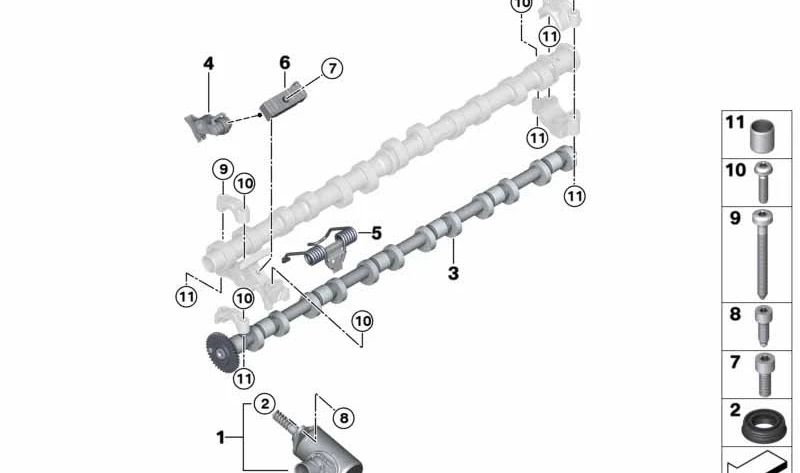 10
11
4
6
7
11
9
10
11
5
3
11
10
10
11
2
8
1
11
10
9
8
7
2