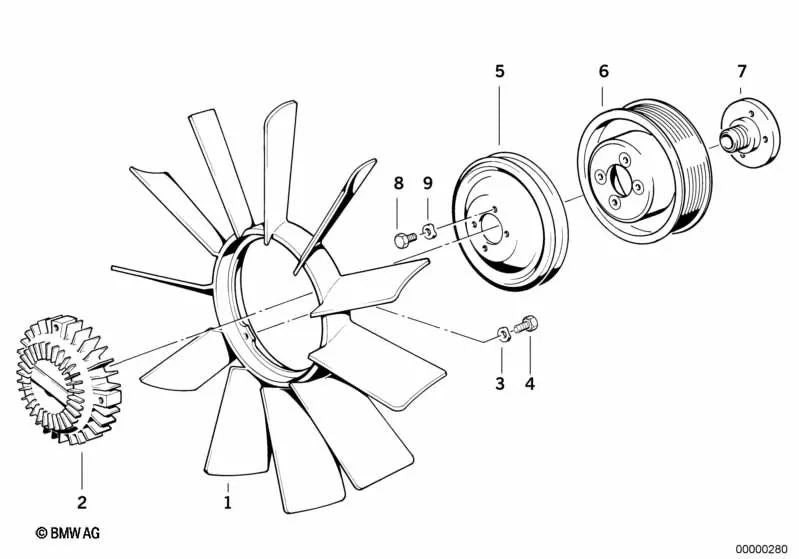 5
6
7
8
9
3
4
2
1
© BMW AG
00000280