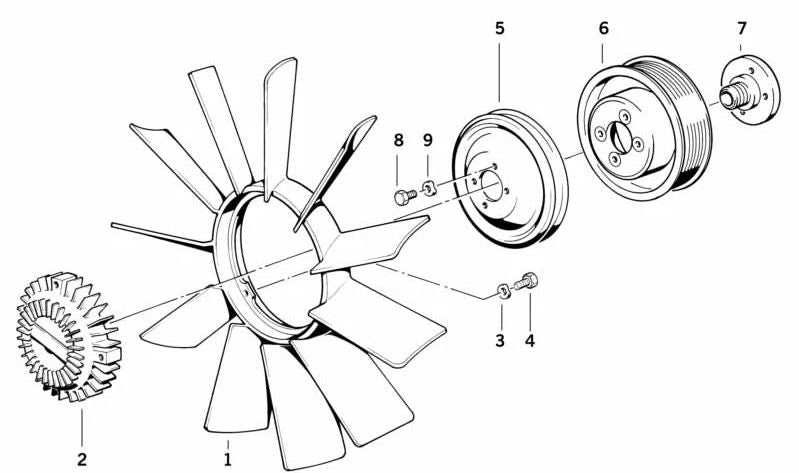 5
6
7
8
9
3
4
2
1