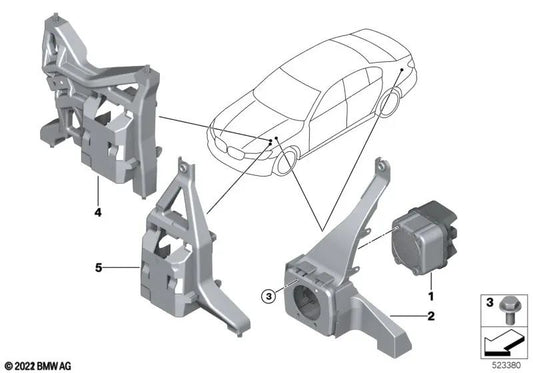 4

5

3

1

2

3

© 2022 BMW AG

523380