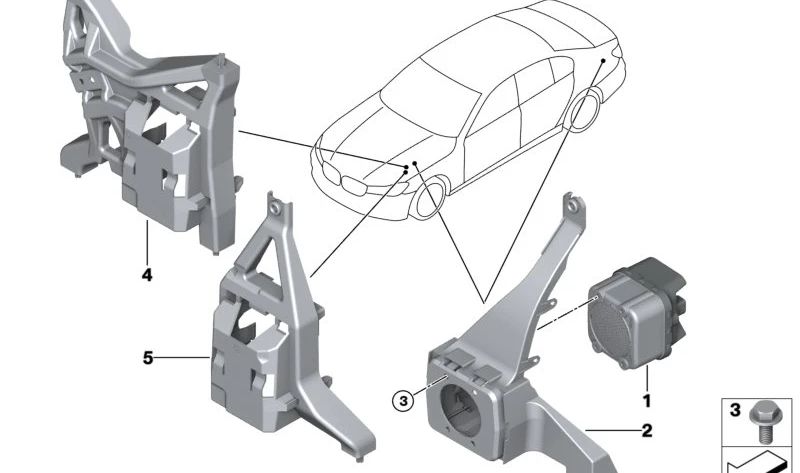 4
5
3
1
2
3