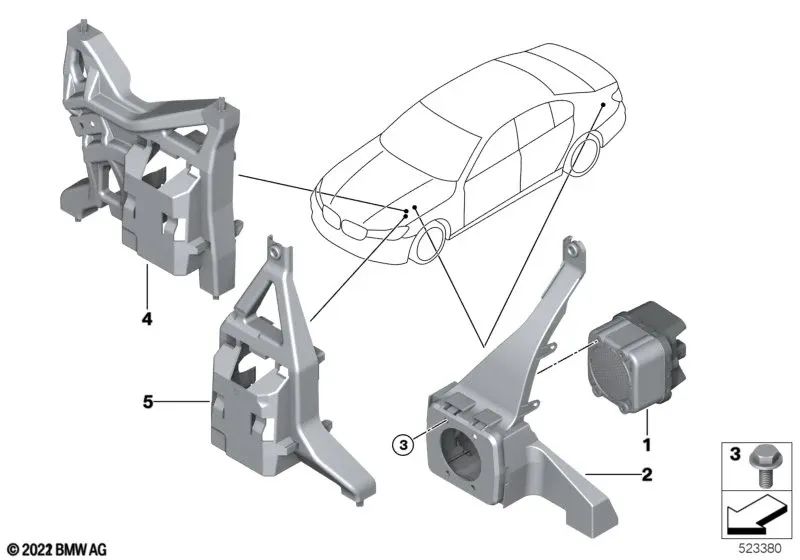 4
5
3
1
2
3
© 2022 BMW AG
523380