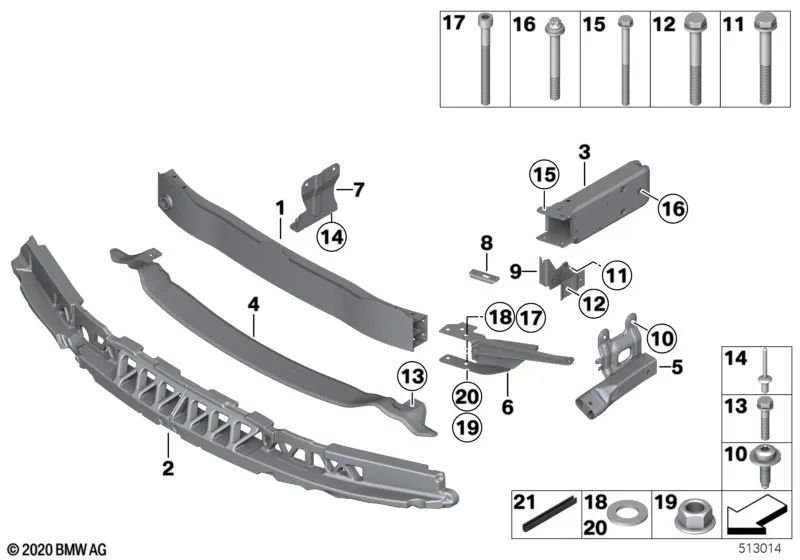 17 16 15 12 11

3
15
16
7
1
14
8
9
11
12
4
18 17
10
5
13
20
6
19
2

14
13
10

21
18
20
19

© 2020 BMW AG
513014