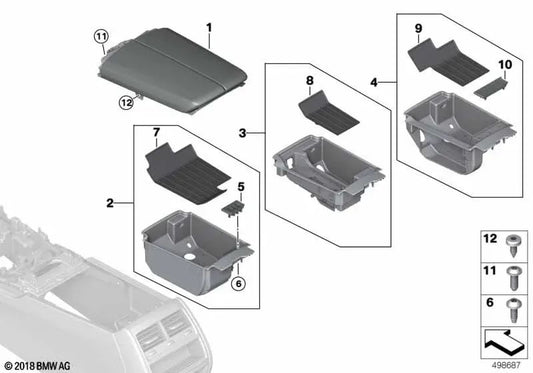 11
1
12
9
10
4
8
3
7
5
2
6
12
11
6
© 2018 BMW AG
498687