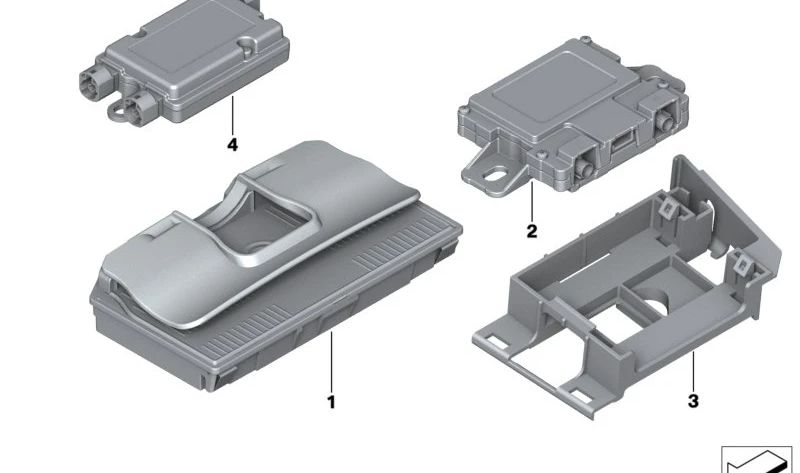 4
2
1
3