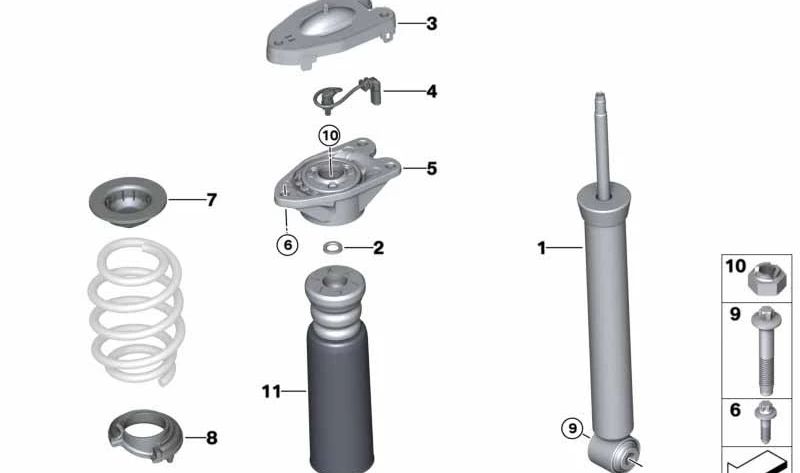 3
4
10
5
7
6
2
1
11
8
9
10
9
6