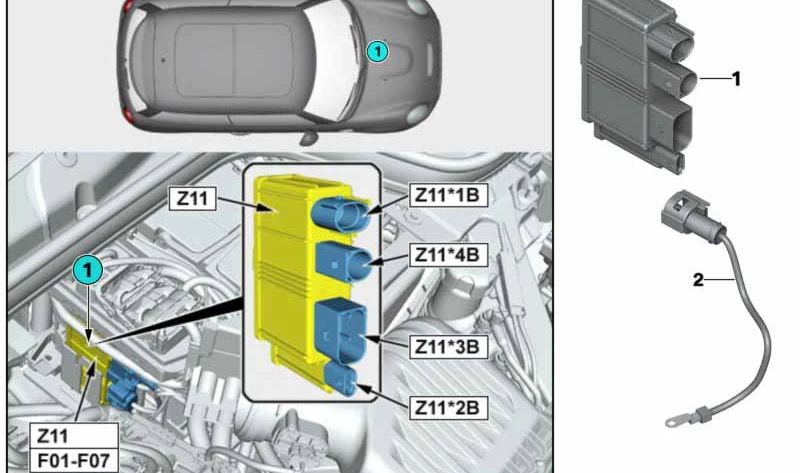 1

Z11

Z11*1B

Z11*4B

1

Z11*3B

Z11*2B

Z11
F01-F07

1

2