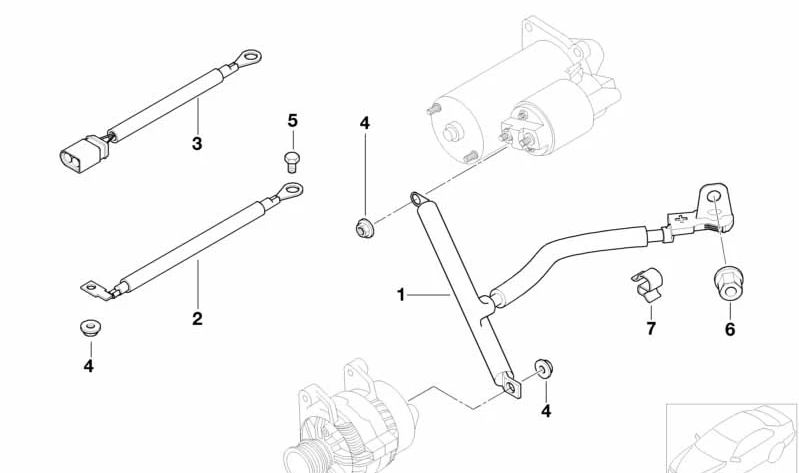 3
5
4
2
4
1
7
6
4