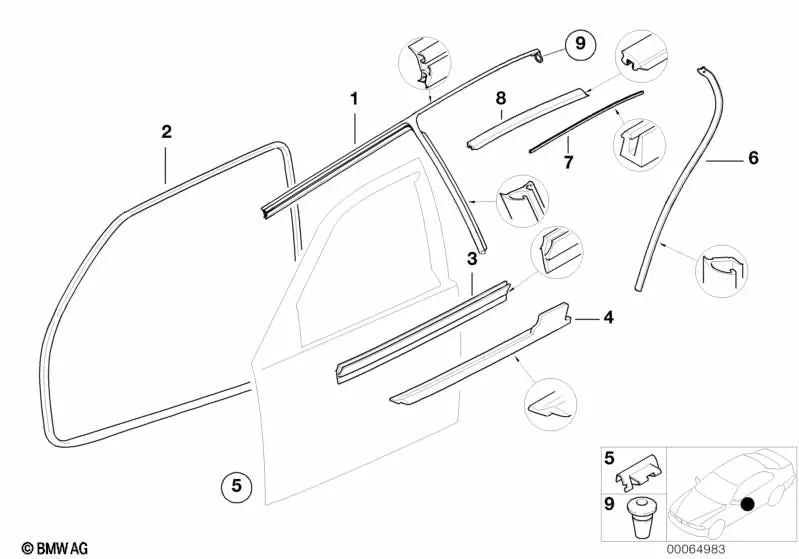 9
1
8
2
7
6
3
4
5
5
9
© BMW AG
00064983