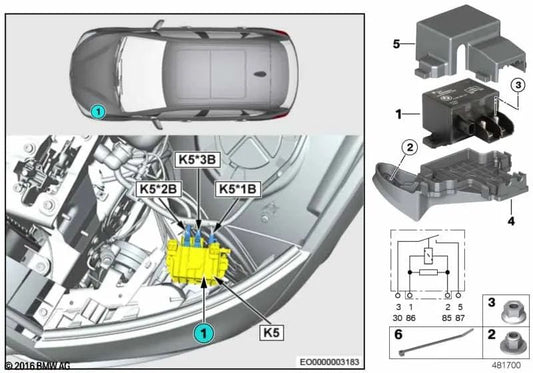 1

K5*3B
K5*2B
K5*1B

1
K5

© 2016 BMW AG
EO0000003183

5
3
1
2
4

3 1 2 5
30 86 85 87

3
6
2

481700