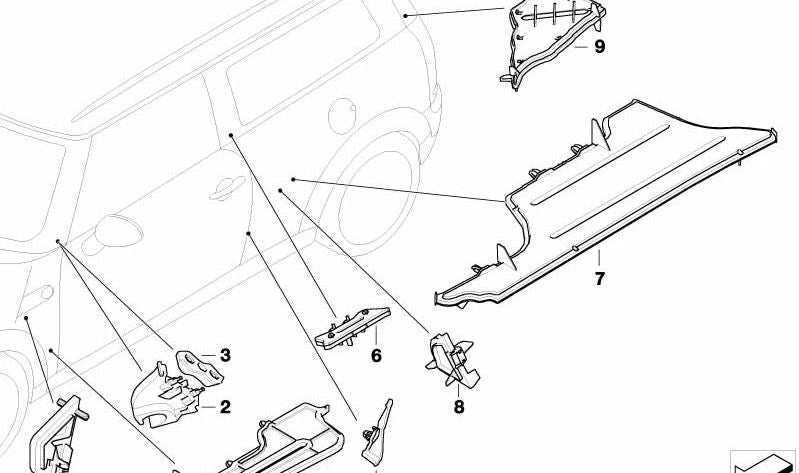 9
7
3
6
2
8